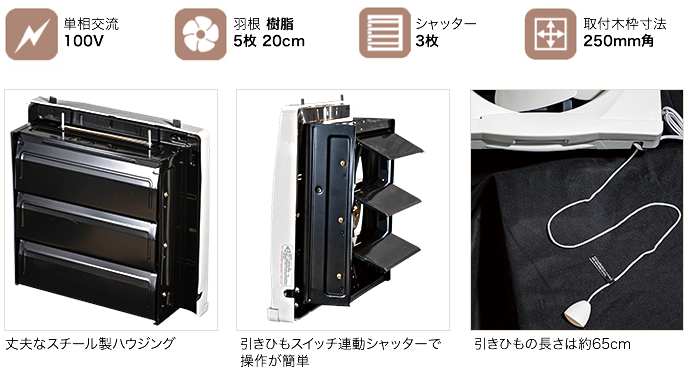 単相交流
100V

羽根 樹脂
5枚 20cm

シャッター
3枚

取付木枠寸法
250mm角

丈夫なスチール製ハウジング

引きひもスイッチ連動シャッターで操作が簡単

引きひもの長さは約65cm